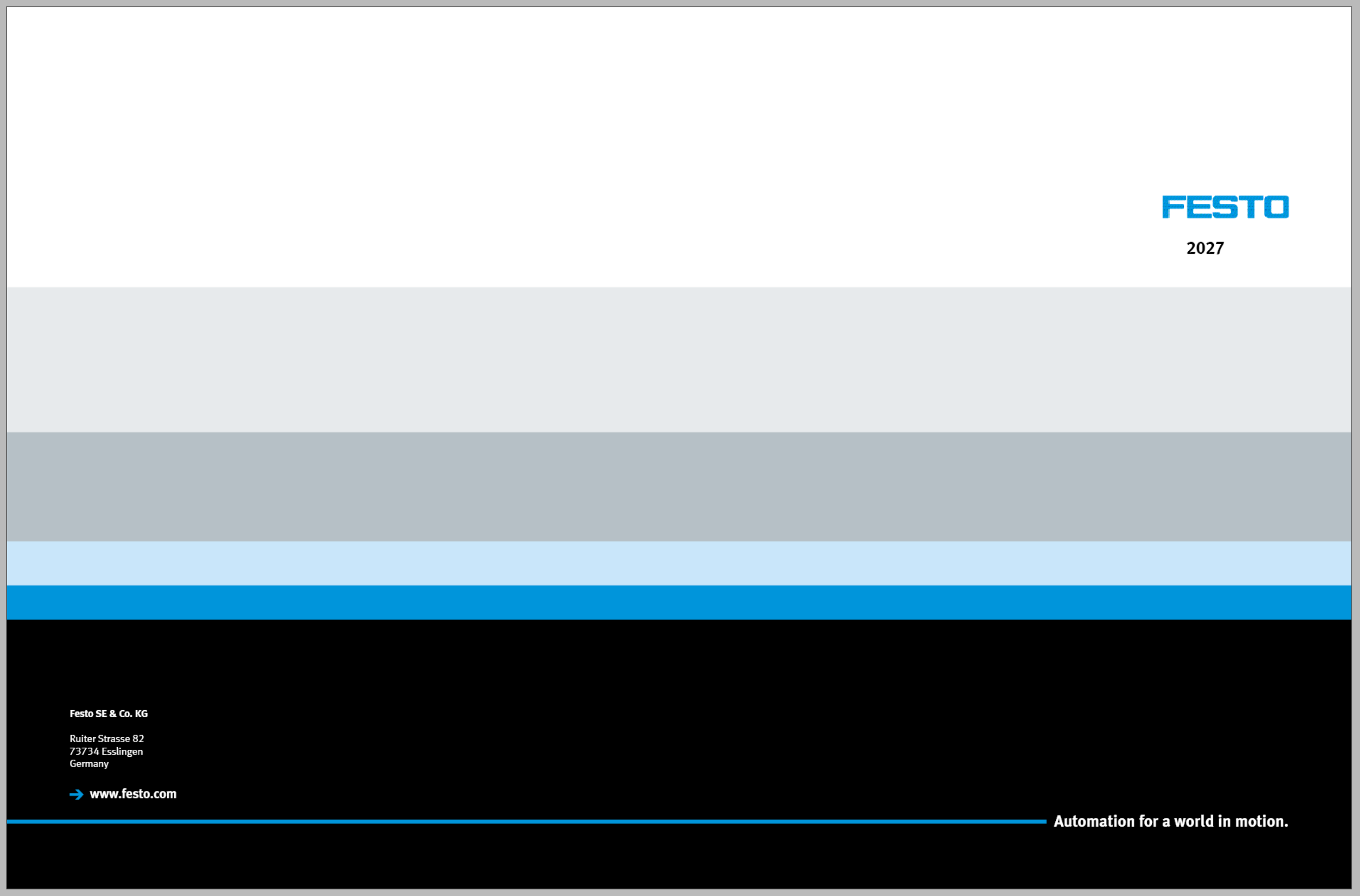 FESTO

2027

Festo SE & Co. KG

Ruiter Strasse 82
73734 Esslingen
Germany

→ www.festo.com

Automation for a world in motion.